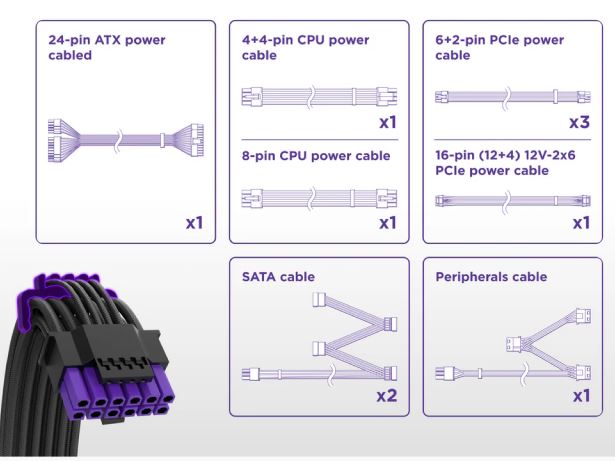 24-pin ATX power cabled

x1

4+4-pin CPU power cable

x1

8-pin CPU power cable

x1

6+2-pin PCIe power cable

x3

16-pin (12+4) 12V-2x6 PCIe power cable

x1

SATA cable

x2

Peripherals cable

x1